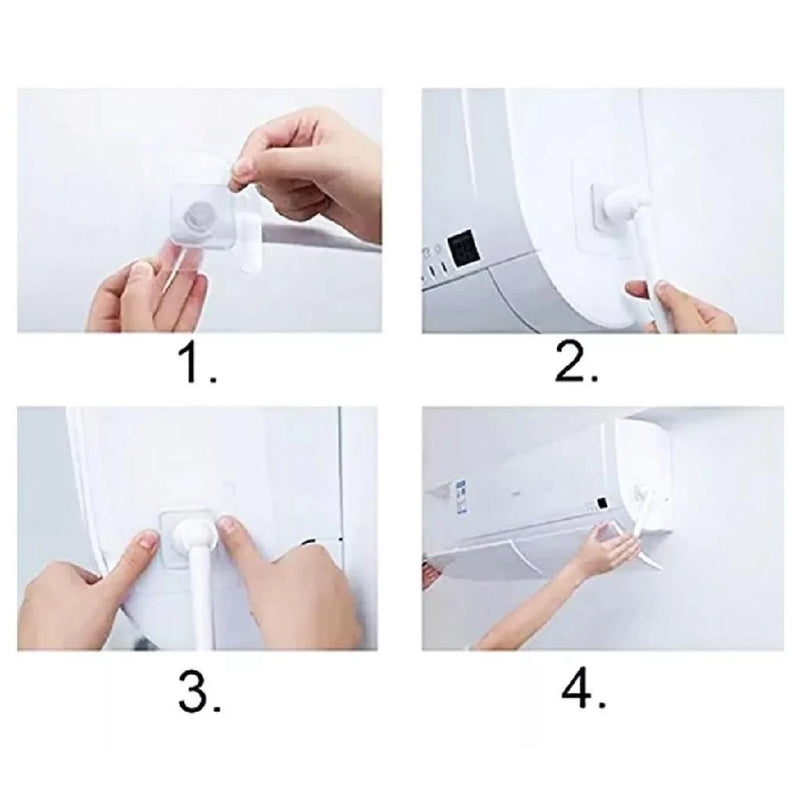 1.

2.

3.

4.