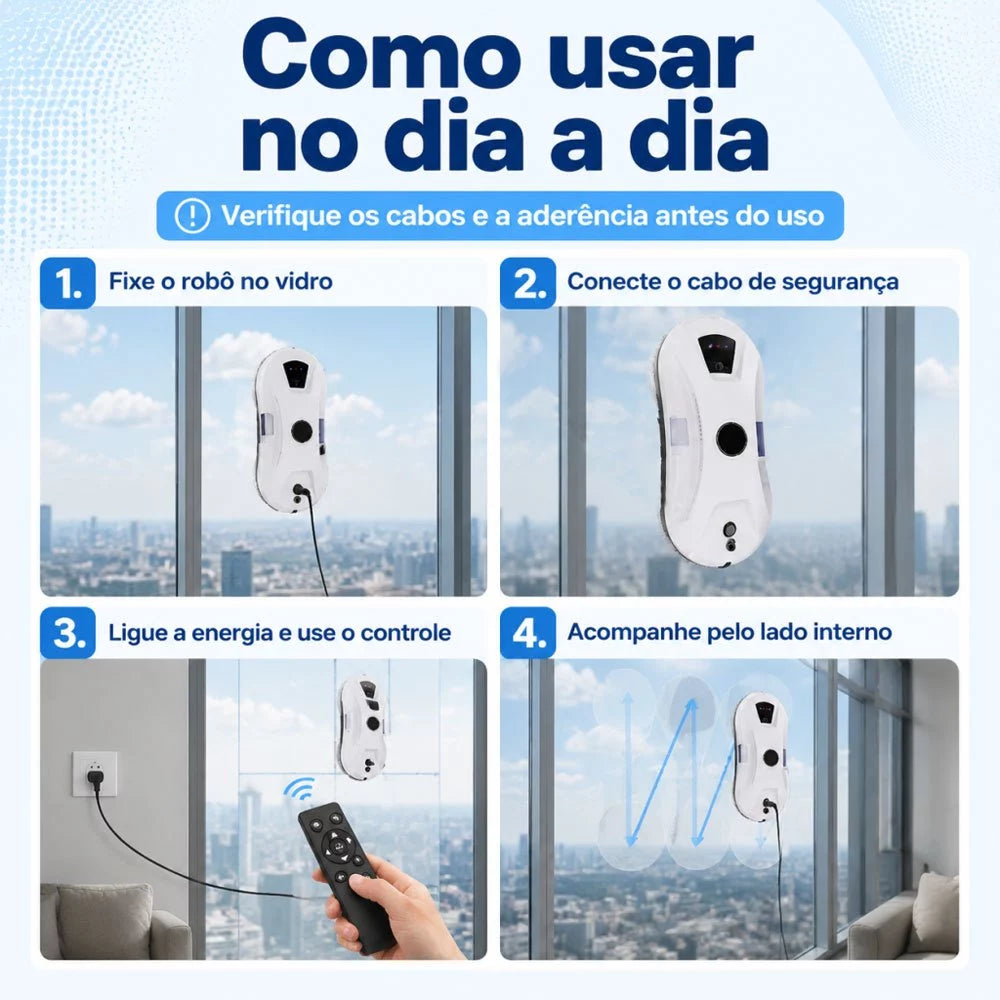 Como usar no dia a dia

! Verifique os cabos e a aderência antes do uso

1. Fixe o robô no vidro

2. Conecte o cabo de segurança

3. Ligue a energia e use o controle

4. Acompanhe pelo lado interno