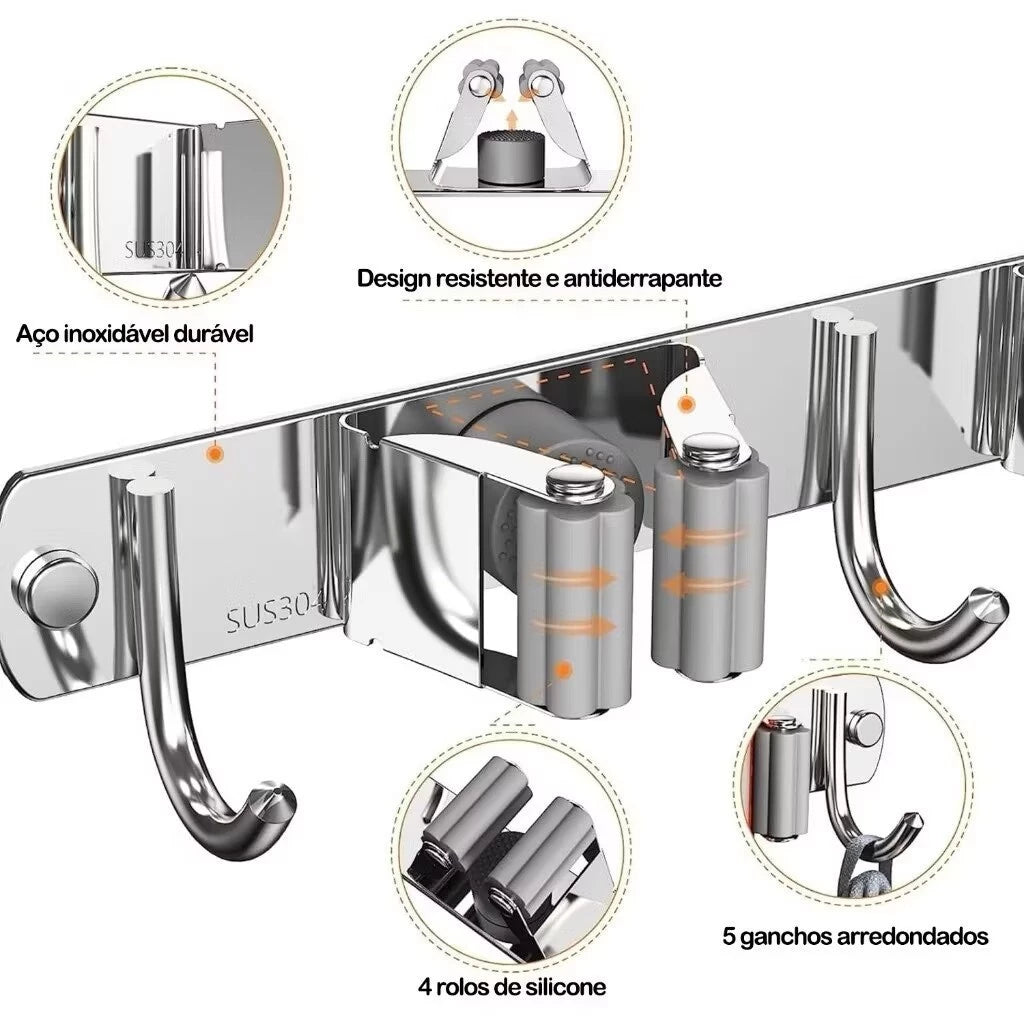 SUS304

Design resistente e antiderrapante

Aço inoxidável durável

SUS304

5 ganchos arredondados

4 rolos de silicone